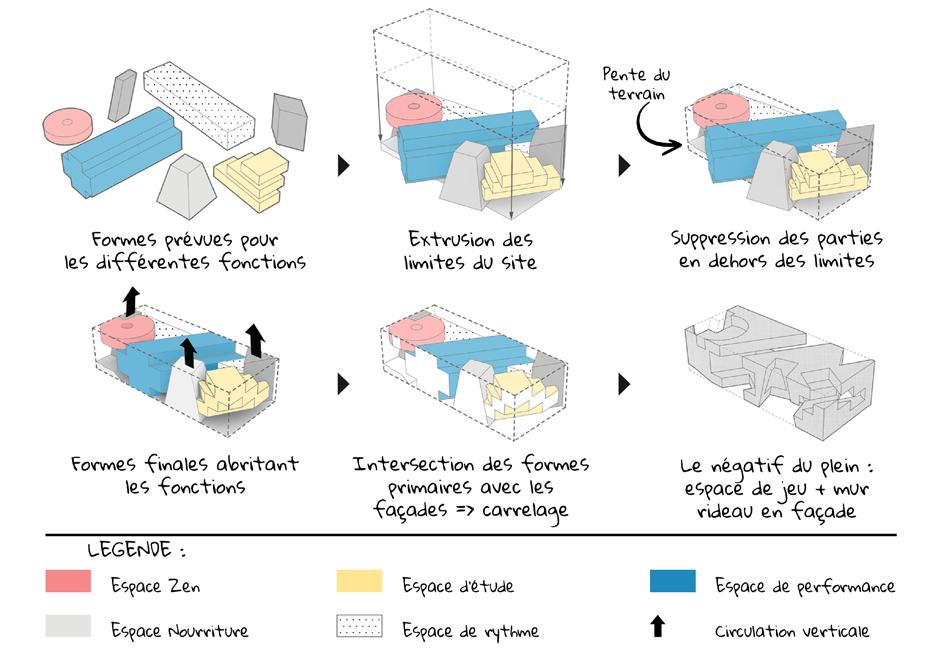 Formes prévues pour les différentes fonctions

Extrusion des limites du site

Pente du terrain

Suppression des parties en dehors des limites

Formes finales abritant les fonctions

Intersection des formes primaires avec les façades => carrelage

Le négatif du plein : espace de jeu + mur rideau en façade

LEGENDE :

Espace Zen

Espace d'étude

Espace de performance

Espace Nourriture

Espace de rythme

Circulation verticale